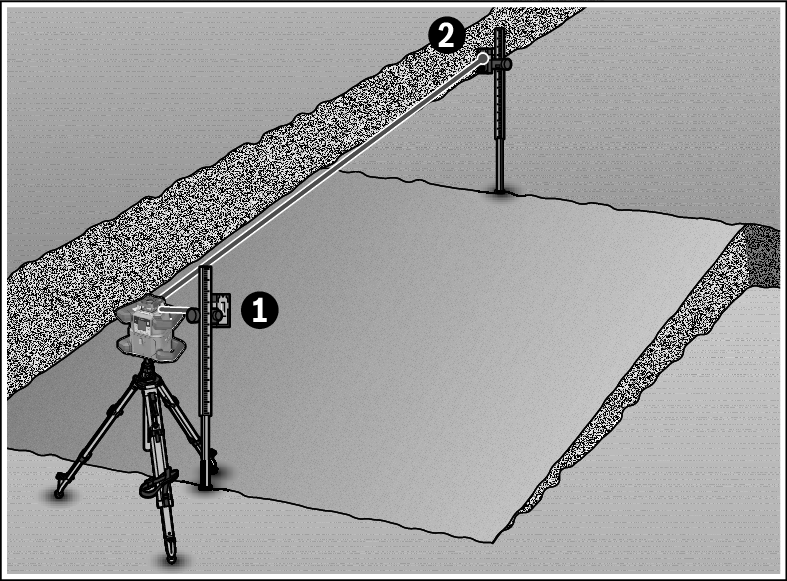 2

1