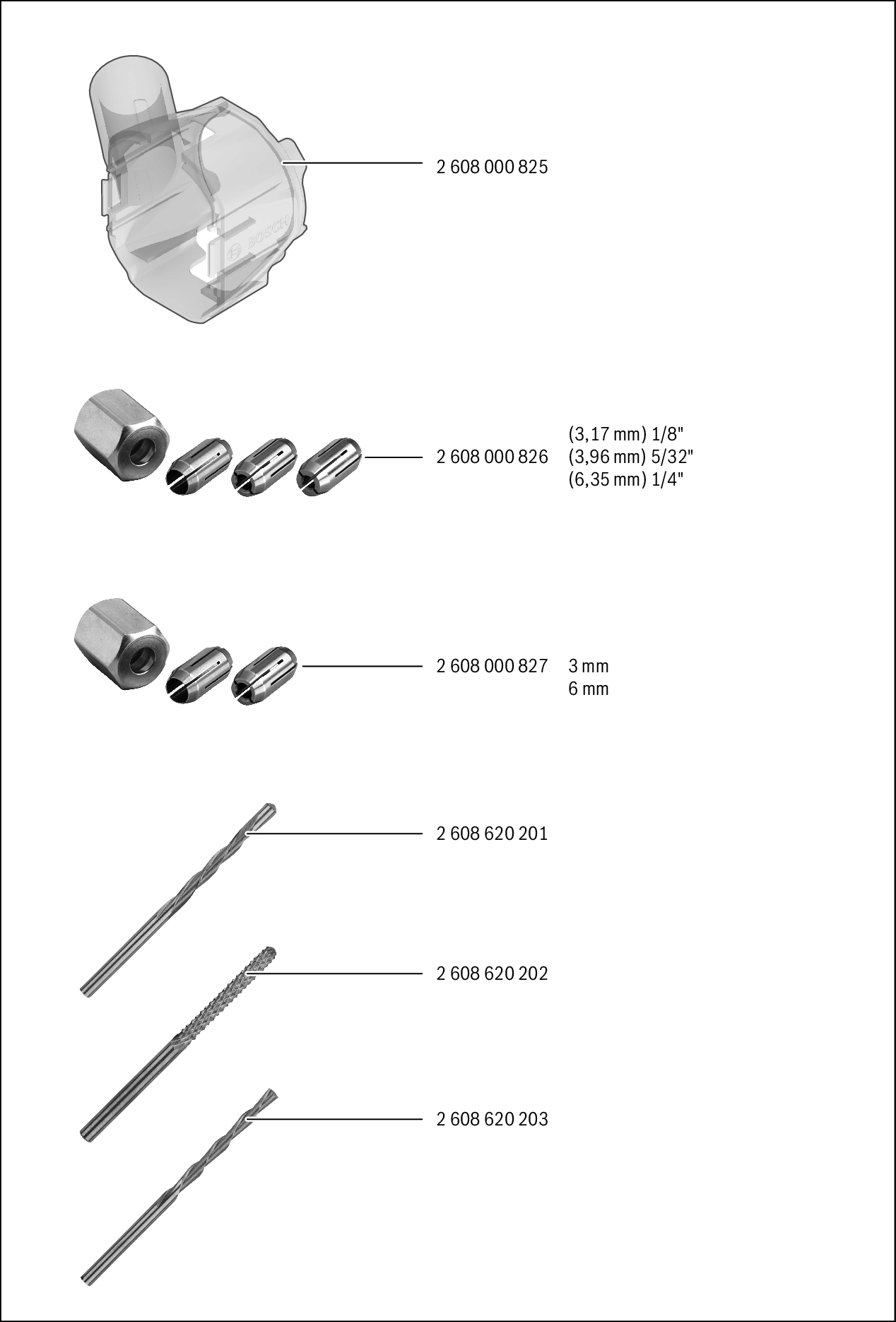 BOSCH

2 608 000 825

2 608 000 826 (3,17 mm) 1/8"
(3,96 mm) 5/32"
(6,35 mm) 1/4"

2 608 000 827 3 mm
6 mm

2 608 620 201

2 608 620 202

2 608 620 203