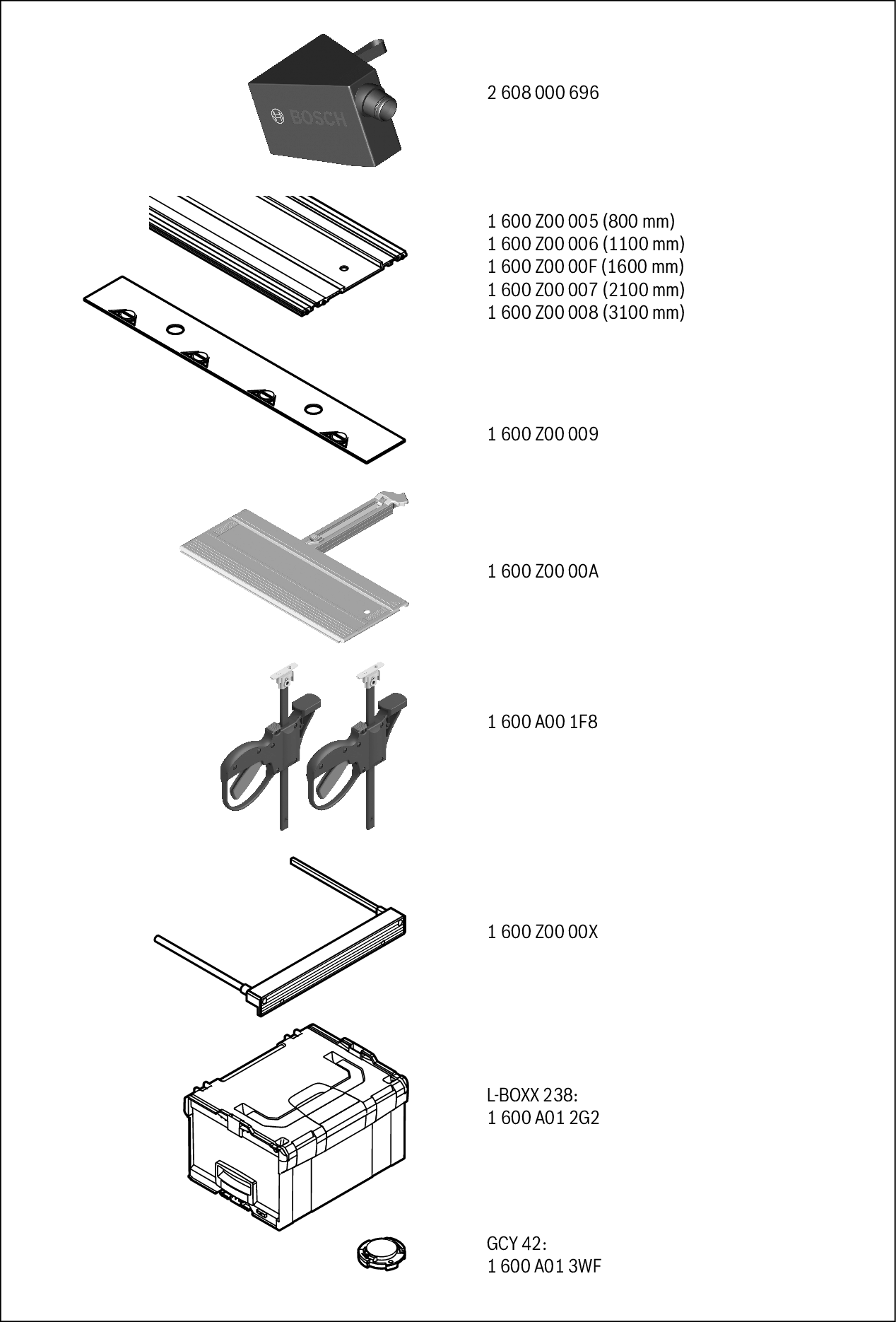 BOSCH

2 608 000 696

1 600 Z00 005 (800 mm)
1 600 Z00 006 (1100 mm)
1 600 Z00 00F (1600 mm)
1 600 Z00 007 (2100 mm)
1 600 Z00 008 (3100 mm)

1 600 Z00 009

1 600 Z00 00A

1 600 A00 1F8

1 600 Z00 00X

L-BOXX 238:
1 600 A01 2G2

GCY 42:
1 600 A01 3WF